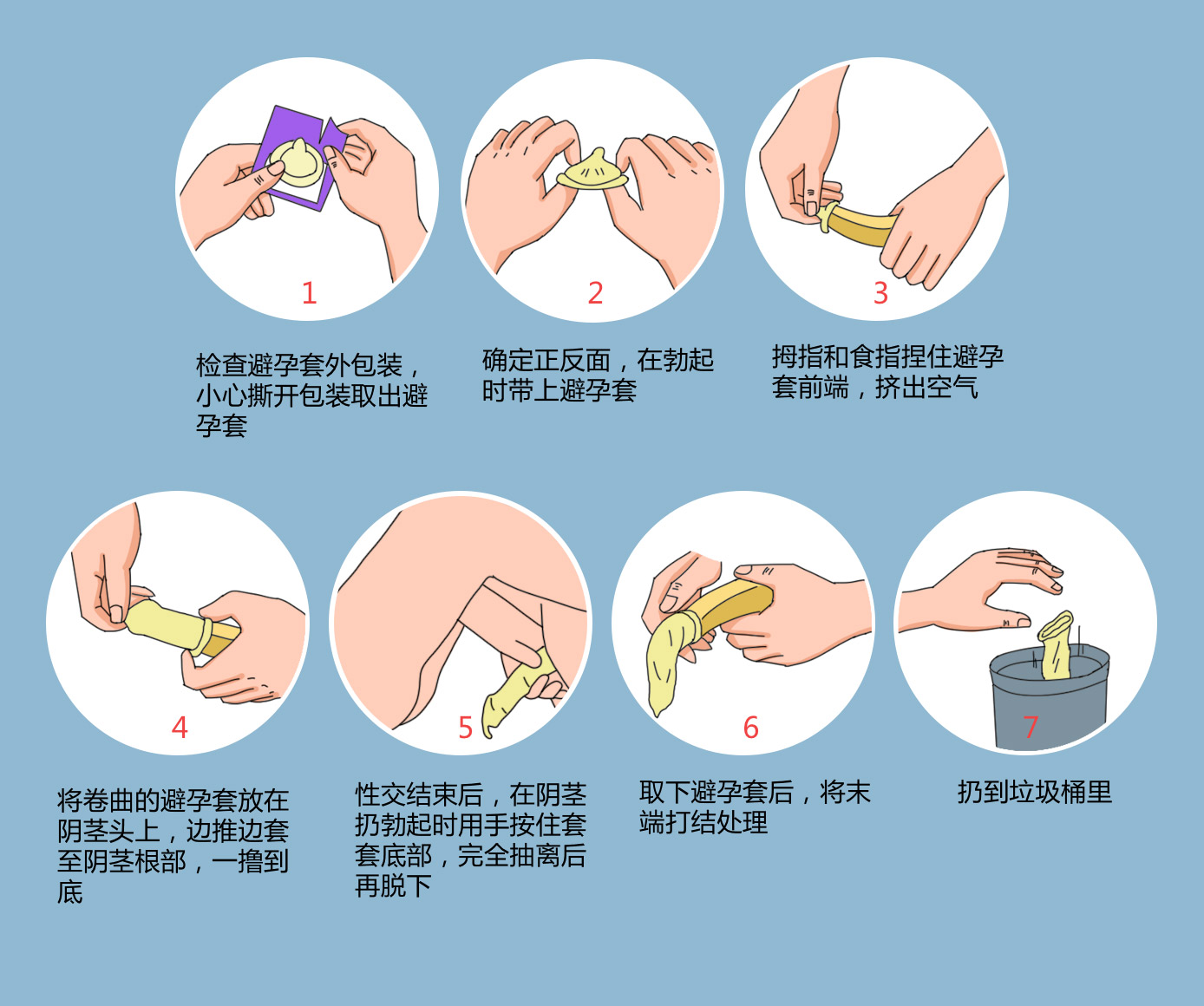 1

检查避孕套外包装，小心撕开包装取出避孕套

2

确定正反面，在勃起时带上避孕套

3

拇指和食指捏住避孕套前端，挤出空气

4

将卷曲的避孕套放在阴茎头上，边推边套至阴茎根部，一撸到底

5

性交结束后，在阴茎扔勃起时用手按住套套底部，完全抽离后再脱下

6

取下避孕套后，将末端打结处理

7

扔到垃圾桶里